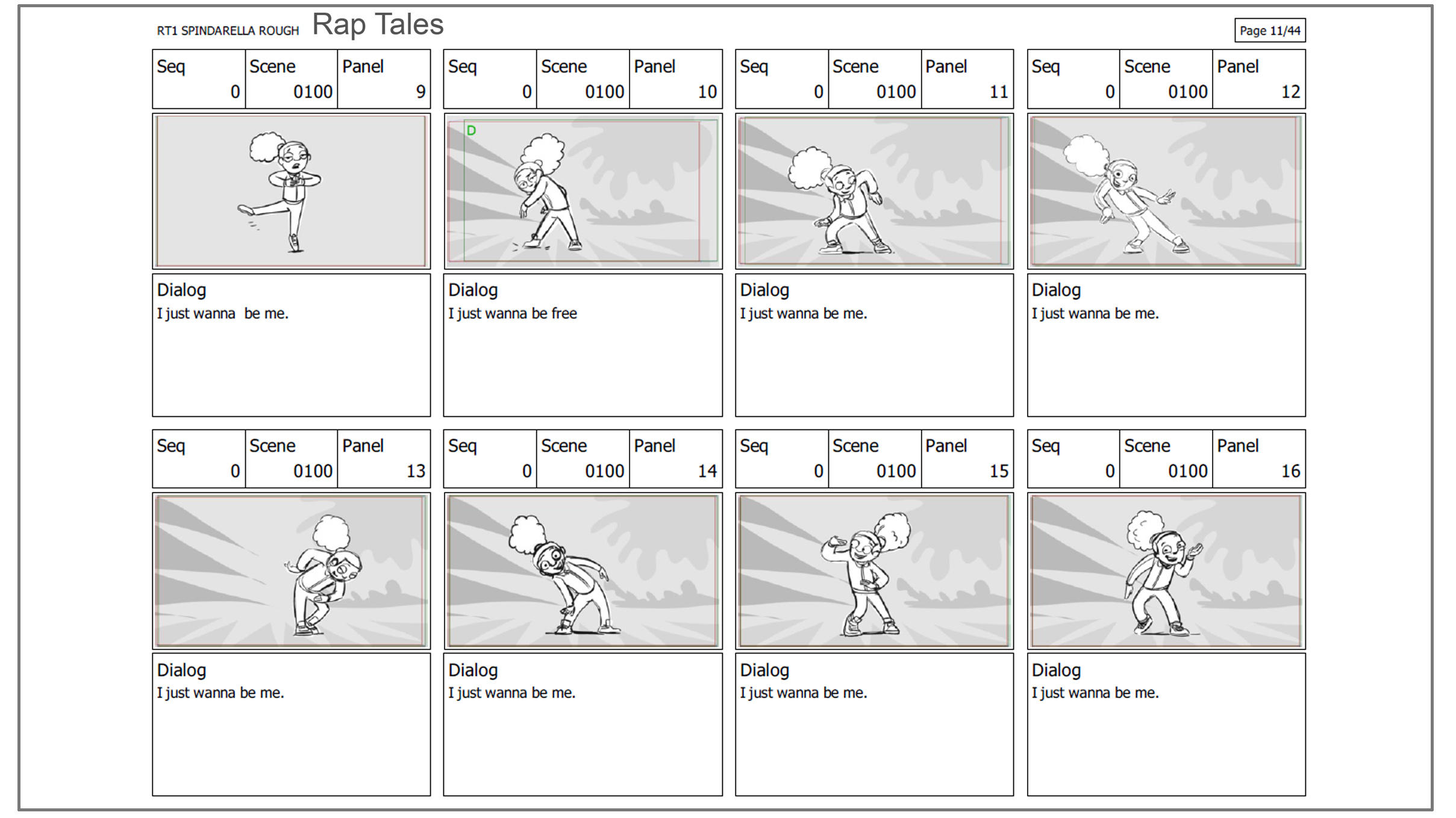 RT1 SPINDARELLA ROUGH Rap Tales

Page 11/44

| Seq | Scene | Panel |
|---|---|---|
| 0 | 0100 | 9 |

Dialog
I just wanna be me.

| Seq | Scene | Panel |
|---|---|---|
| 0 | 0100 | 10 |

D

Dialog
I just wanna be free

| Seq | Scene | Panel |
|---|---|---|
| 0 | 0100 | 11 |

Dialog
I just wanna be me.

| Seq | Scene | Panel |
|---|---|---|
| 0 | 0100 | 12 |

Dialog
I just wanna be me.

| Seq | Scene | Panel |
|---|---|---|
| 0 | 0100 | 13 |

Dialog
I just wanna be me.

| Seq | Scene | Panel |
|---|---|---|
| 0 | 0100 | 14 |

Dialog
I just wanna be me.

| Seq | Scene | Panel |
|---|---|---|
| 0 | 0100 | 15 |

Dialog
I just wanna be me.

| Seq | Scene | Panel |
|---|---|---|
| 0 | 0100 | 16 |

Dialog
I just wanna be me.