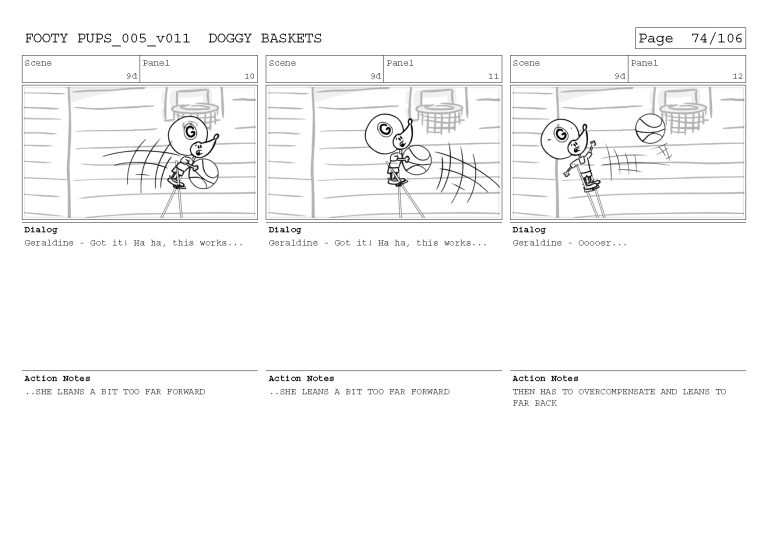 FOOTY PUPS_005_v011 DOGGY BASKETS

Page 74/106

Scene 9d
Panel 10

G

Dialog
Geraldine - Got it! Ha ha, this works...

Action Notes
..SHE LEANS A BIT TOO FAR FORWARD

Scene 9d
Panel 11

G

Dialog
Geraldine - Got it! Ha ha, this works...

Action Notes
..SHE LEANS A BIT TOO FAR FORWARD

Scene 9d
Panel 12

G

Dialog
Geraldine - Ooooer...

Action Notes
THEN HAS TO OVERCOMPENSATE AND LEANS TO FAR BACK